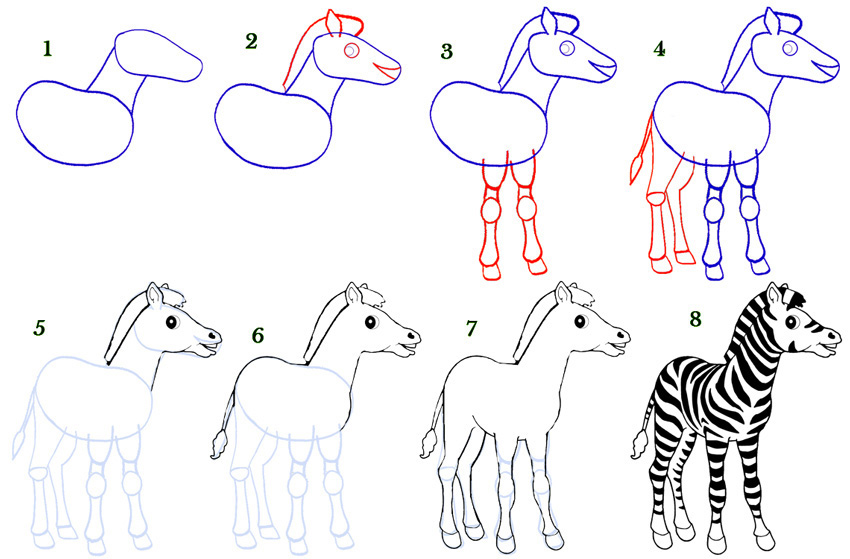 1
2
3
4
5
6
7
8