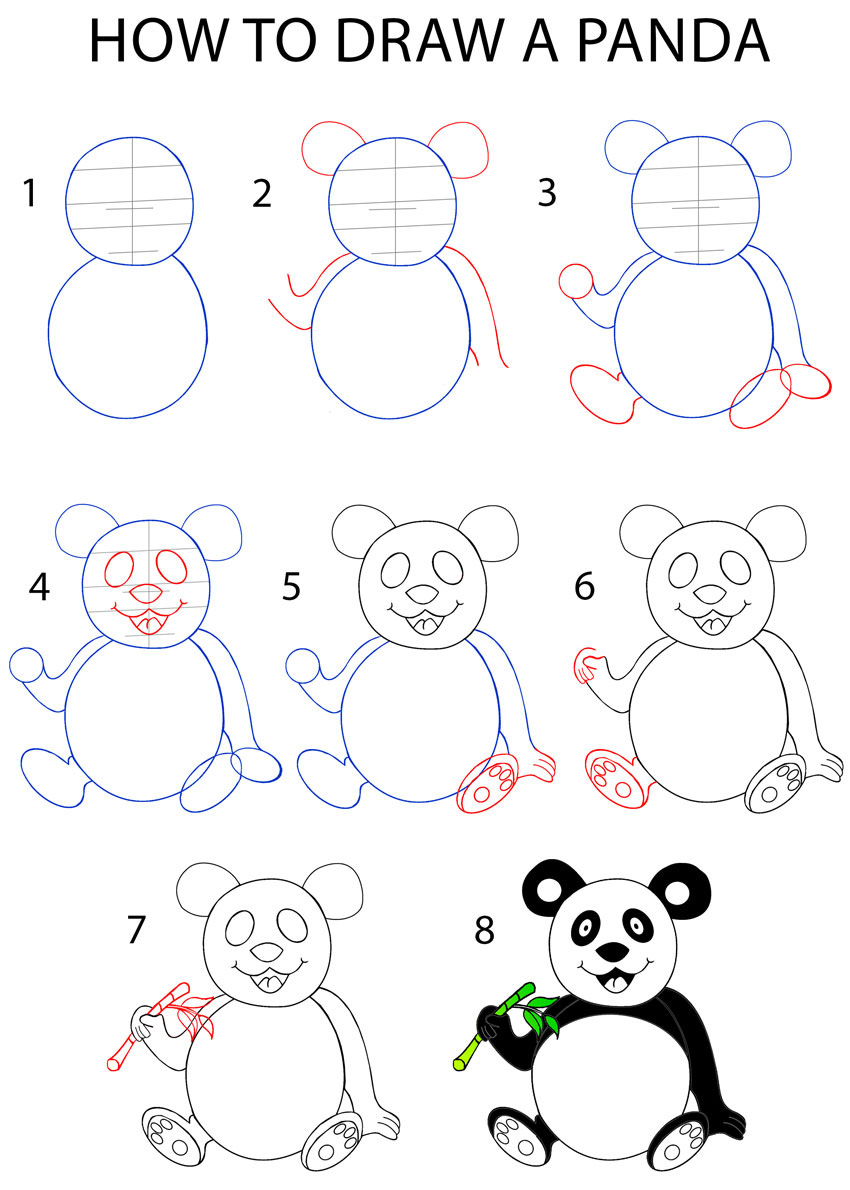 HOW TO DRAW A PANDA

1

2

3

4

5

6

7

8