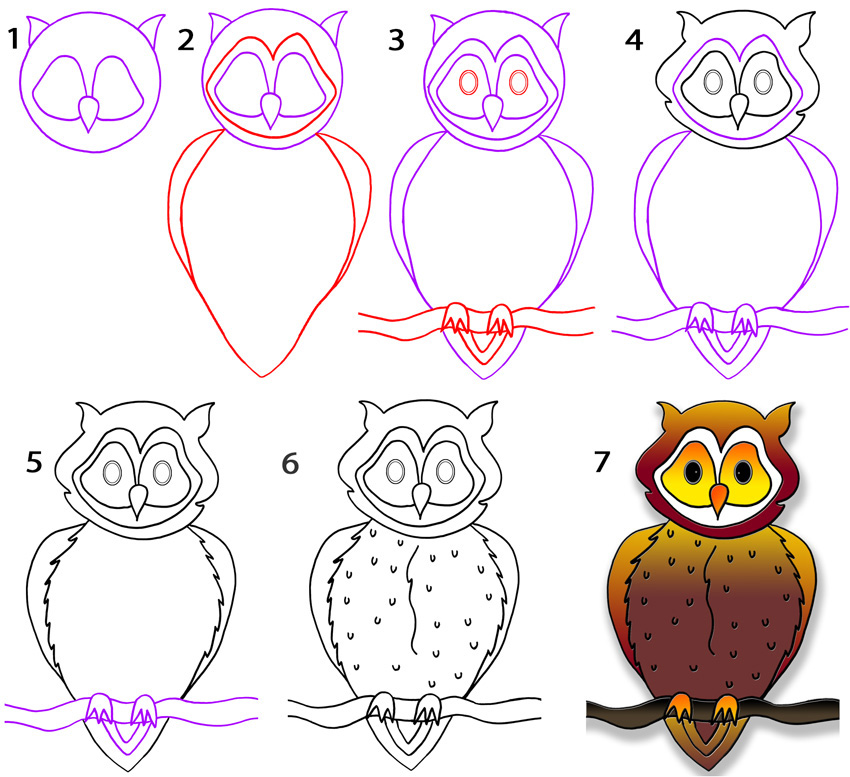 1
2
3
4
5
6
7