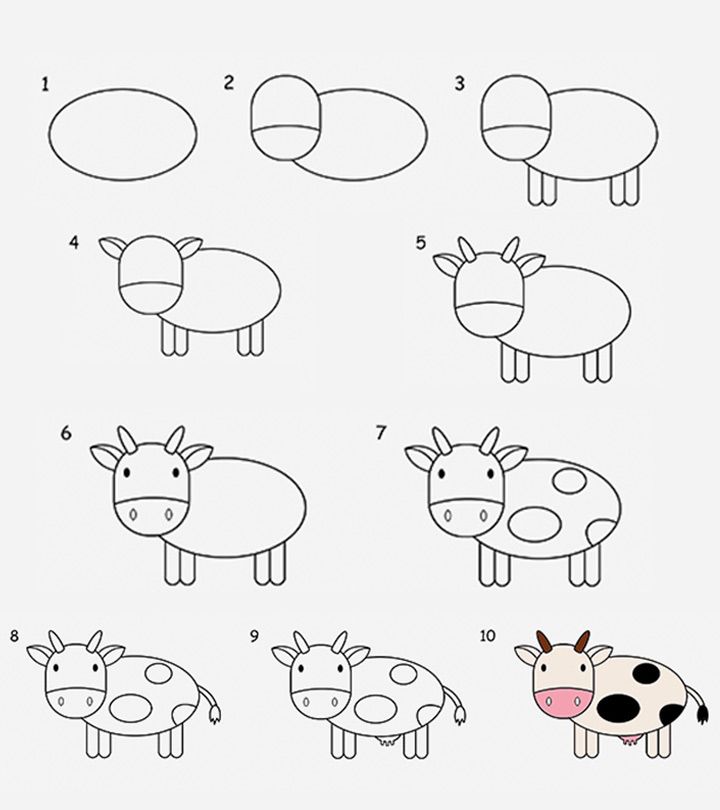 1
2
3
4
5
6
7
8
9
10