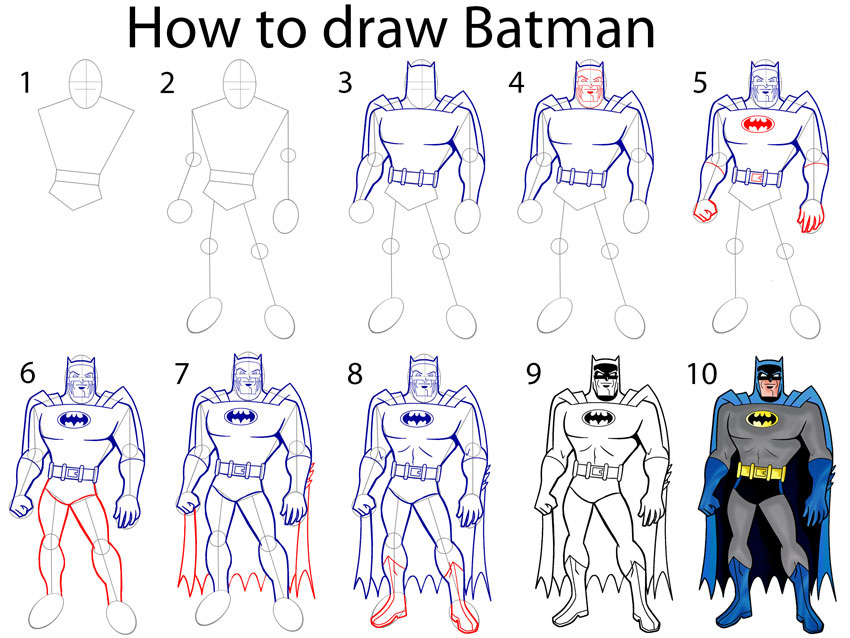 How to draw Batman

1

2

3

4

5

6

7

8

9

10